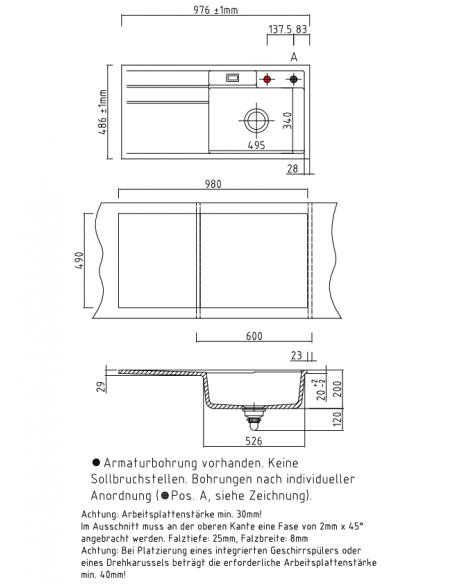 976 ±1mm

137.5 83

A

486 ±1mm

340

495

28

980

490

600

23

29

$20^{+2}_{-2}$

200

120

526

● Armaturbohrung vorhanden. Keine Sollbruchstellen. Bohrungen nach individueller Anordnung (●Pos. A, siehe Zeichnung).

Achtung: Arbeitsplattenstärke min. 30mm!
Im Ausschnitt muss an der oberen Kante eine Fase von 2mm x 45° angebracht werden. Falztiefe: 25mm, Falzbreite: 8mm
Achtung: Bei Platzierung eines integrierten Geschirrspülers oder eines Drehkarussels beträgt die erforderliche Arbeitsplattenstärke min. 40mm!